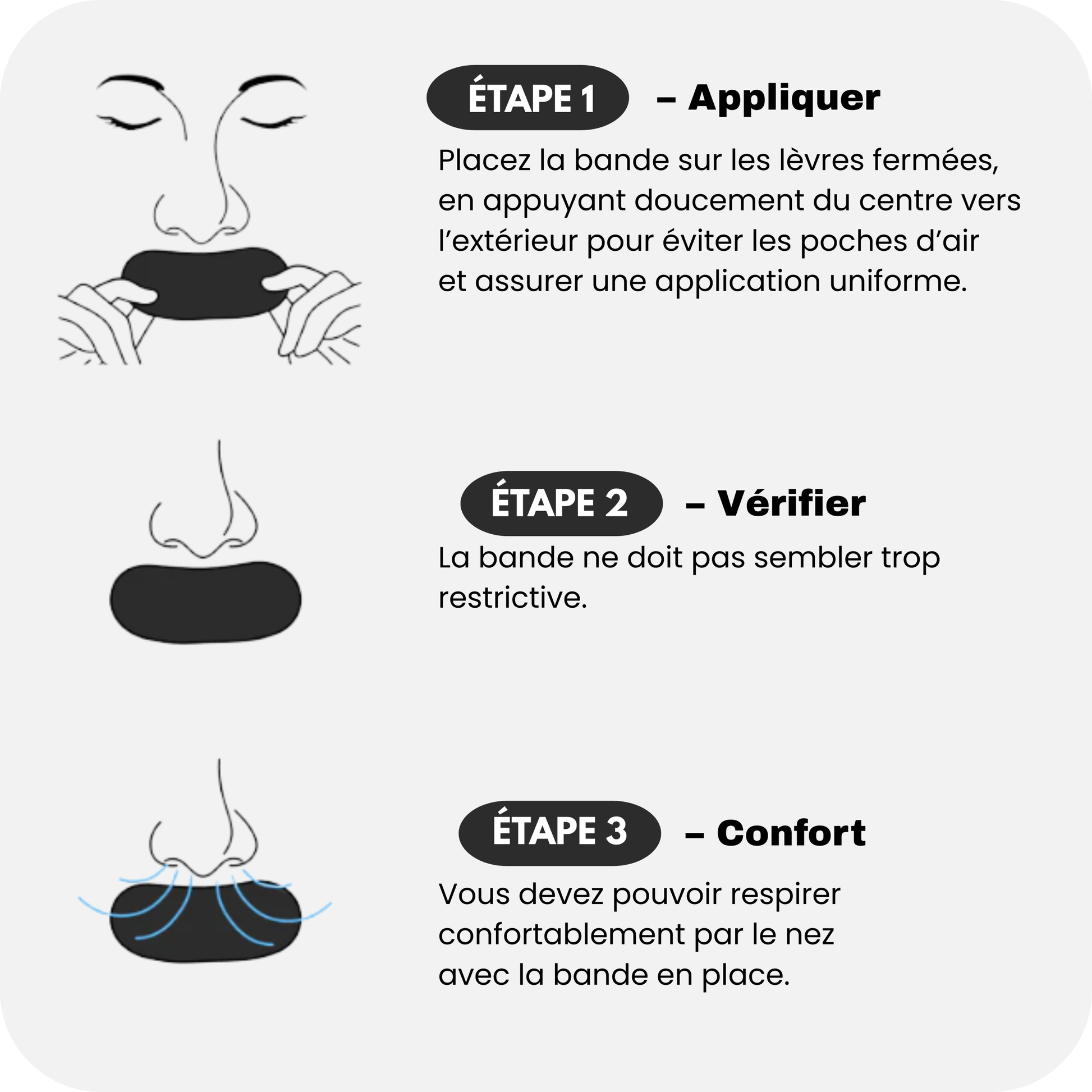 ÉTAPE 1 – Appliquer

Placez la bande sur les lèvres fermées, en appuyant doucement du centre vers l’extérieur pour éviter les poches d’air et assurer une application uniforme.

ÉTAPE 2 – Vérifier

La bande ne doit pas sembler trop restrictive.

ÉTAPE 3 – Confort

Vous devez pouvoir respirer confortablement par le nez avec la bande en place.